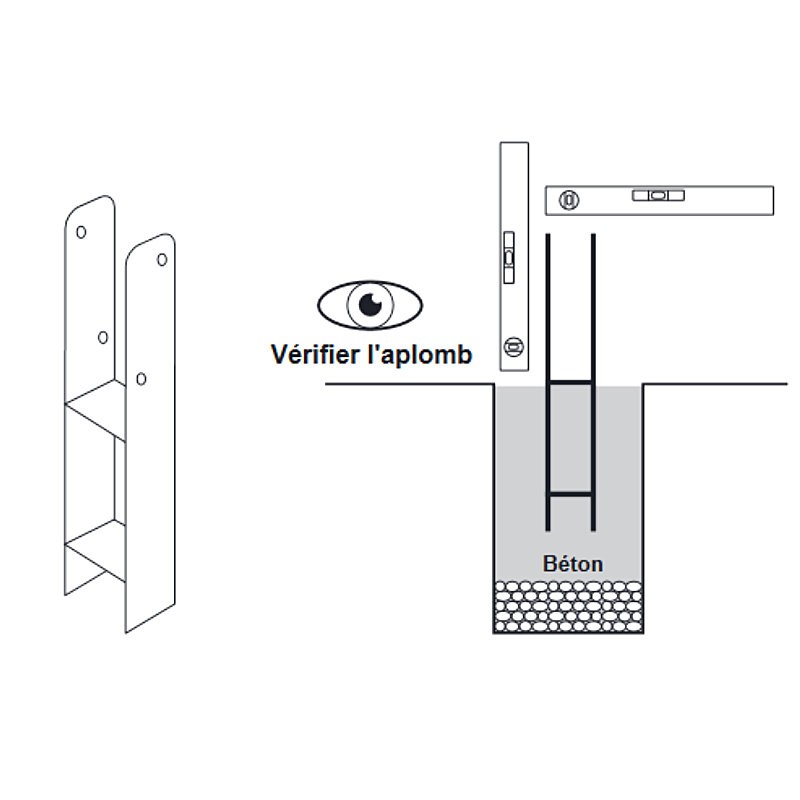 Vérifier l'aplomb

Béton